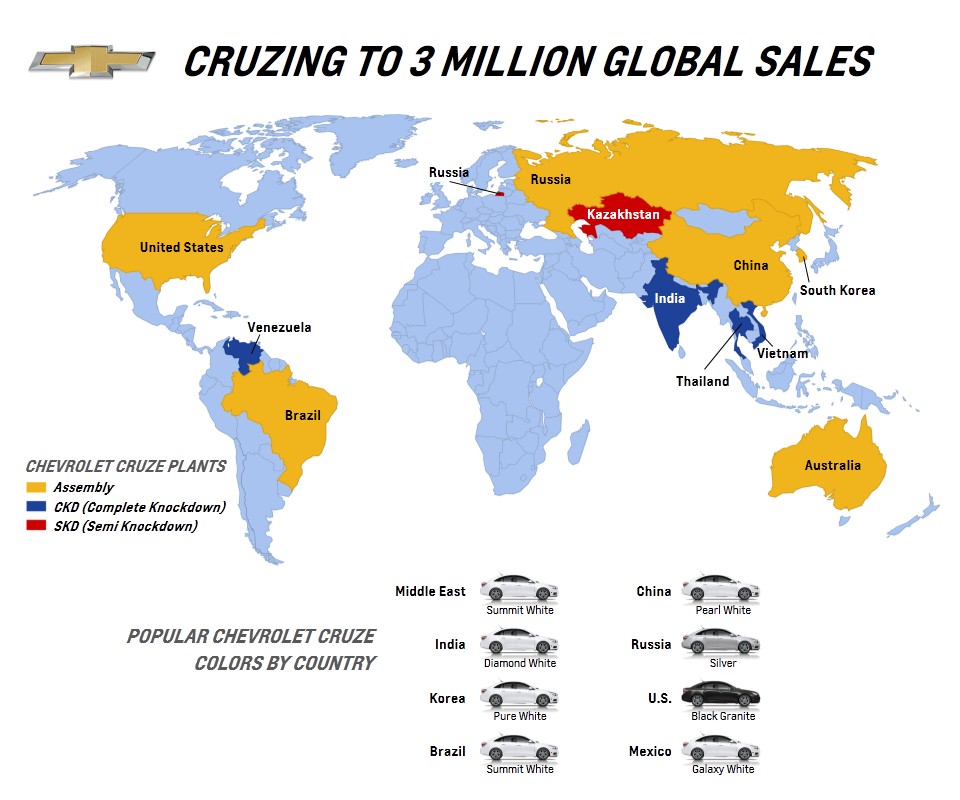 CRUZING TO 3 MILLION GLOBAL SALES

Russia
Russia
Kazakhstan
United States
China
South Korea
India
Venezuela
Vietnam
Thailand
Brazil
Australia

CHEVROLET CRUZE PLANTS
Assembly
CKD (Complete Knockdown)
SKD (Semi Knockdown)

POPULAR CHEVROLET CRUZE COLORS BY COUNTRY

Middle East
Summit White
India
Diamond White
Korea
Pure White
Brazil
Summit White

China
Pearl White
Russia
Silver
U.S.
Black Granite
Mexico
Galaxy White