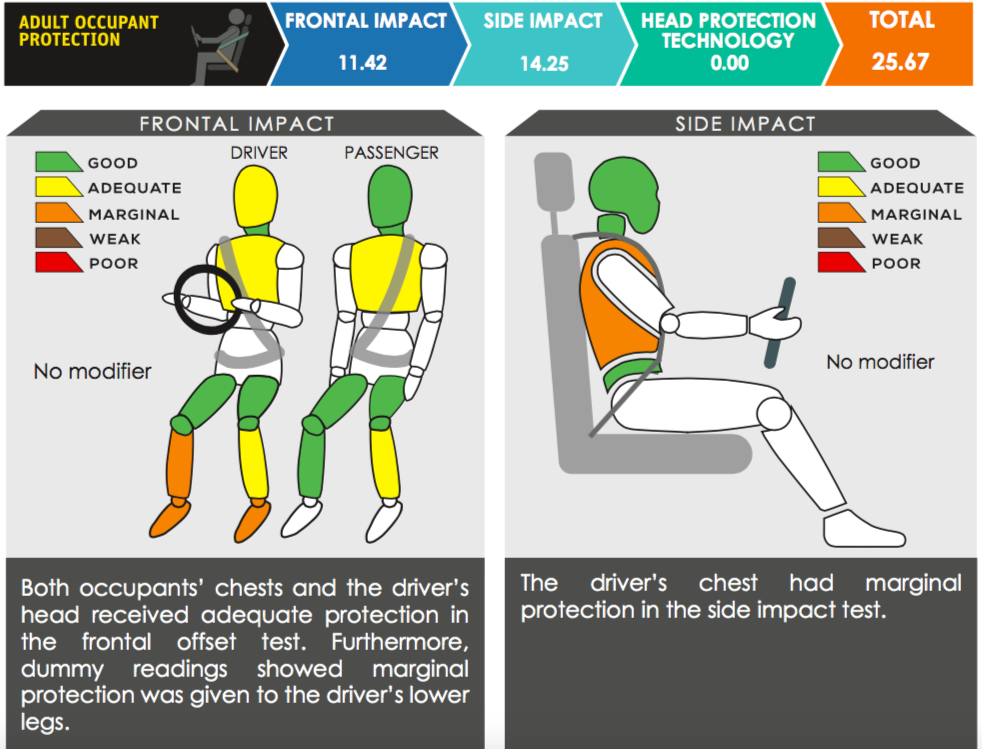 ADULT OCCUPANT PROTECTION

FRONTAL IMPACT
11.42

SIDE IMPACT
14.25

HEAD PROTECTION TECHNOLOGY
0.00

TOTAL
25.67

FRONTAL IMPACT

GOOD
ADEQUATE
MARGINAL
WEAK
POOR

DRIVER

PASSENGER

No modifier

Both occupants' chests and the driver's head received adequate protection in the frontal offset test. Furthermore, dummy readings showed marginal protection was given to the driver's lower legs.

SIDE IMPACT

GOOD
ADEQUATE
MARGINAL
WEAK
POOR

No modifier

The driver's chest had marginal protection in the side impact test.